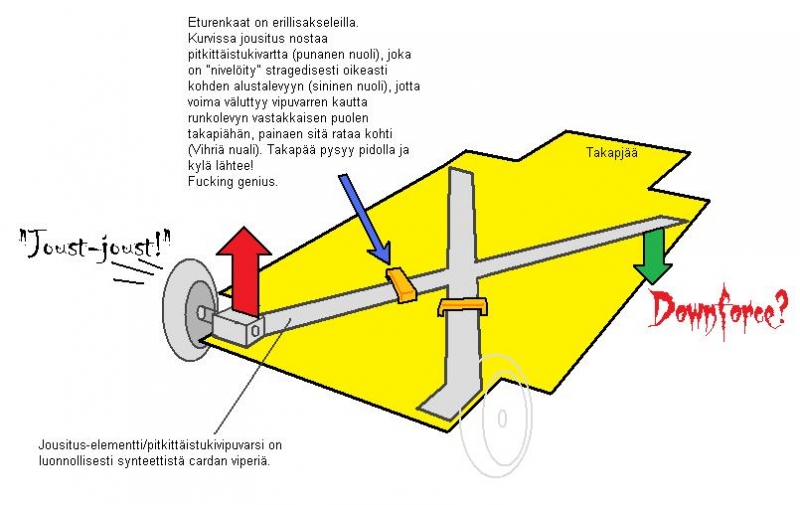 Eturenkaat on erillisakseleilla. Kurvissa jousitus nostaa pitkittäistukivartta (punanen nuoli), joka on "nivelöity" stragedisesti oikeasti kohden alustalevyyn (sininen nuoli), jotta voima väluttyy vipuvarren kautta runkolevyn vastakkaisen puolen takapiähän, painaen sitä rataa kohti (Vihriä nuali). Takapää pysyy pidolla ja kylä lähtee! Fucking genius.

Takapjää

"Joust-joust!"

Downforce?

Jousitus-elementti/pitkittäistukivipuvarsi on luonnollisesti synteettistä cardan viperiä.